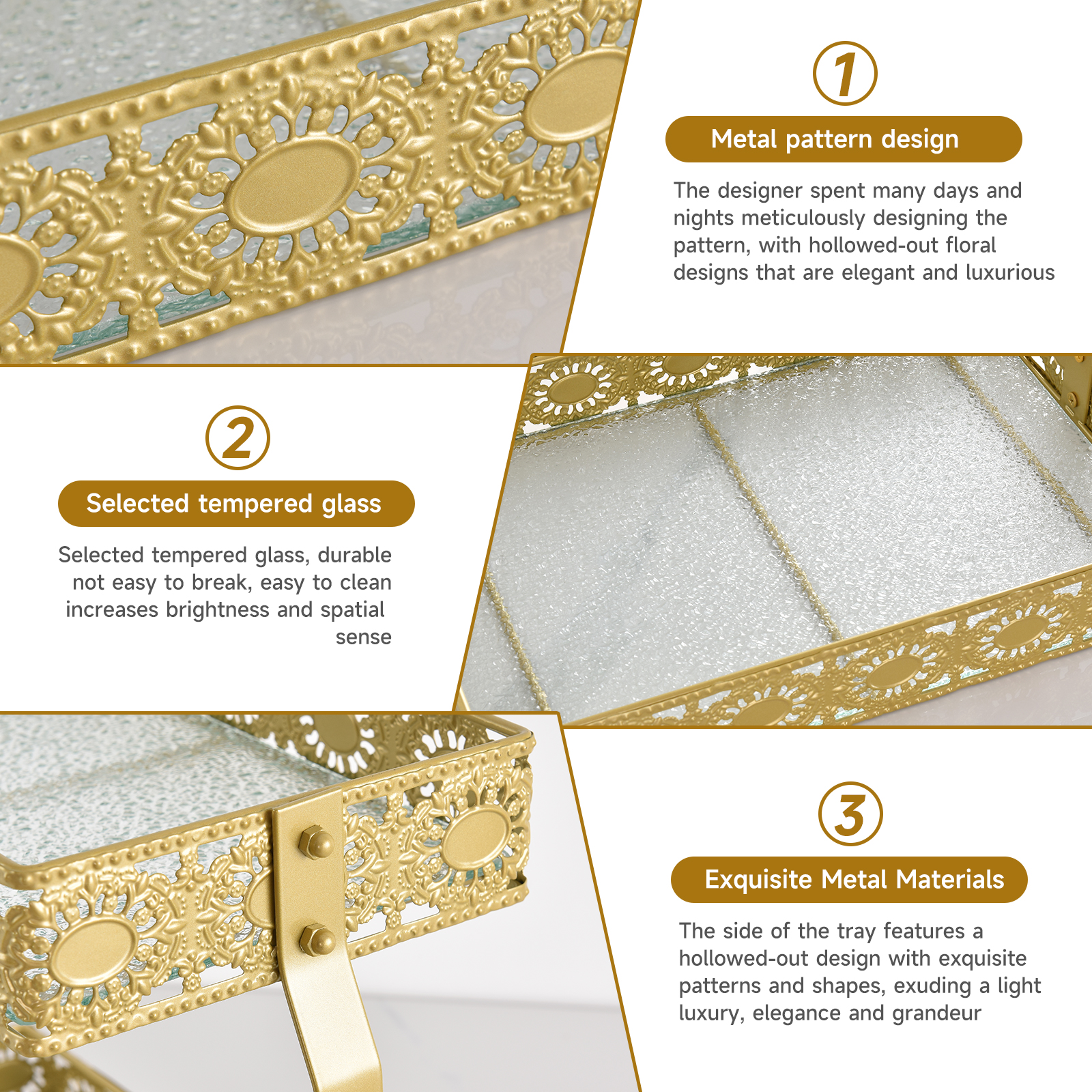 1

Metal pattern design

The designer spent many days and nights meticulously designing the pattern, with hollowed-out floral designs that are elegant and luxurious

2

Selected tempered glass

Selected tempered glass, durable not easy to break, easy to clean increases brightness and spatial sense

3

Exquisite Metal Materials

The side of the tray features a hollowed-out design with exquisite patterns and shapes, exuding a light luxury, elegance and grandeur