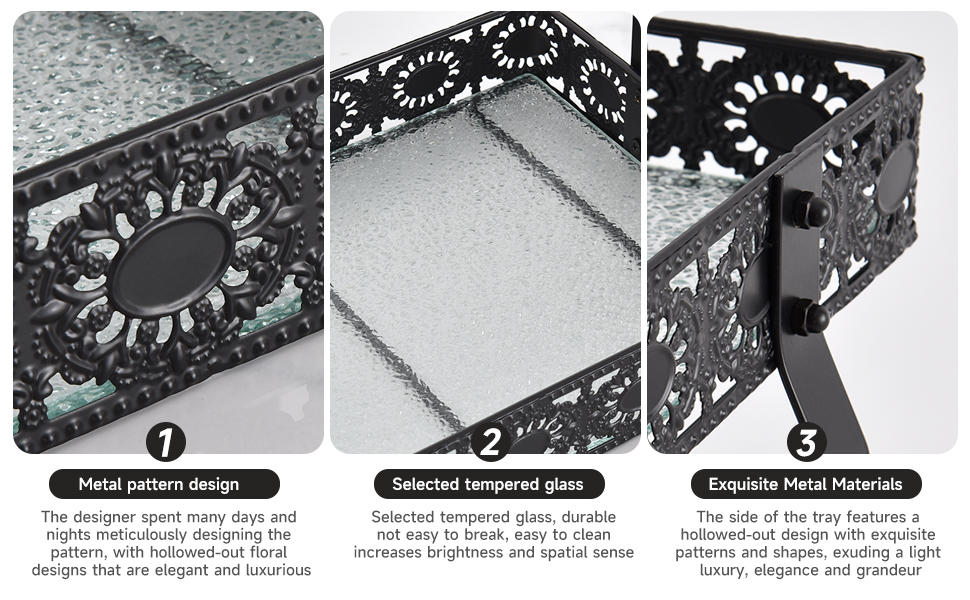 1

Metal pattern design

The designer spent many days and nights meticulously designing the pattern, with hollowed-out floral designs that are elegant and luxurious

2

Selected tempered glass

Selected tempered glass, durable not easy to break, easy to clean increases brightness and spatial sense

3

Exquisite Metal Materials

The side of the tray features a hollowed-out design with exquisite patterns and shapes, exuding a light luxury, elegance and grandeur